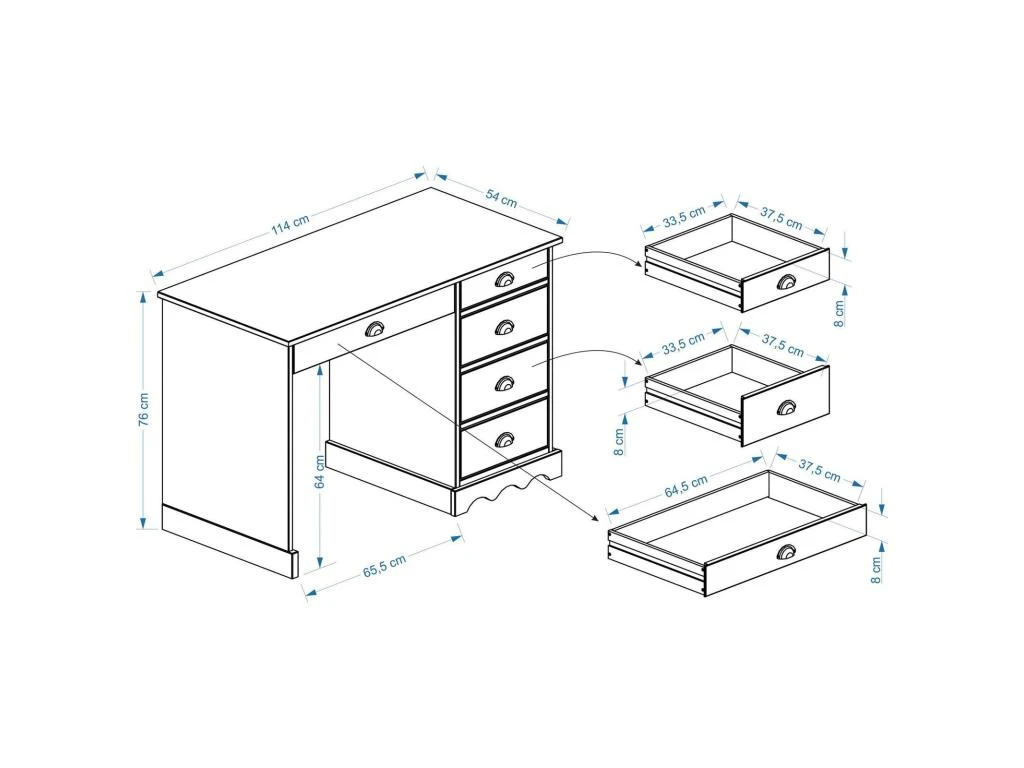 114 cm
54 cm
76 cm
64 cm
65,5 cm
33,5 cm
37,5 cm
8 cm
33,5 cm
37,5 cm
8 cm
64,5 cm
37,5 cm
8 cm