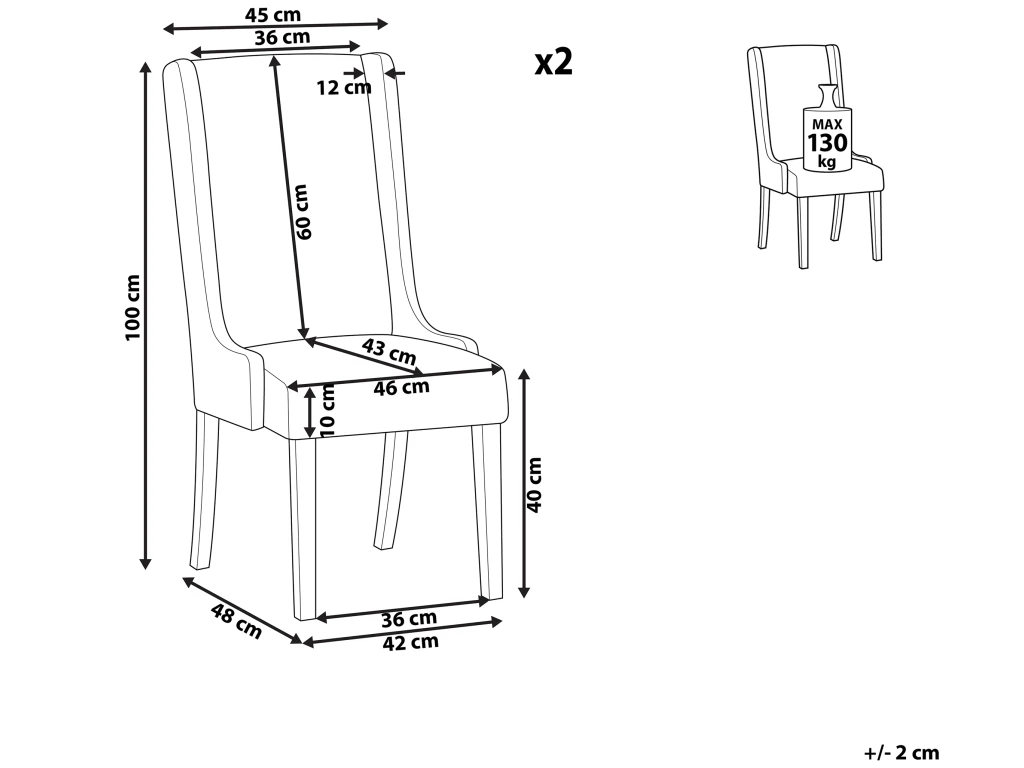 45 cm
36 cm
12 cm
x2
MAX
130
kg
60 cm
100 cm
43 cm
46 cm
10 cm
40 cm
48 cm
36 cm
42 cm
+/- 2 cm