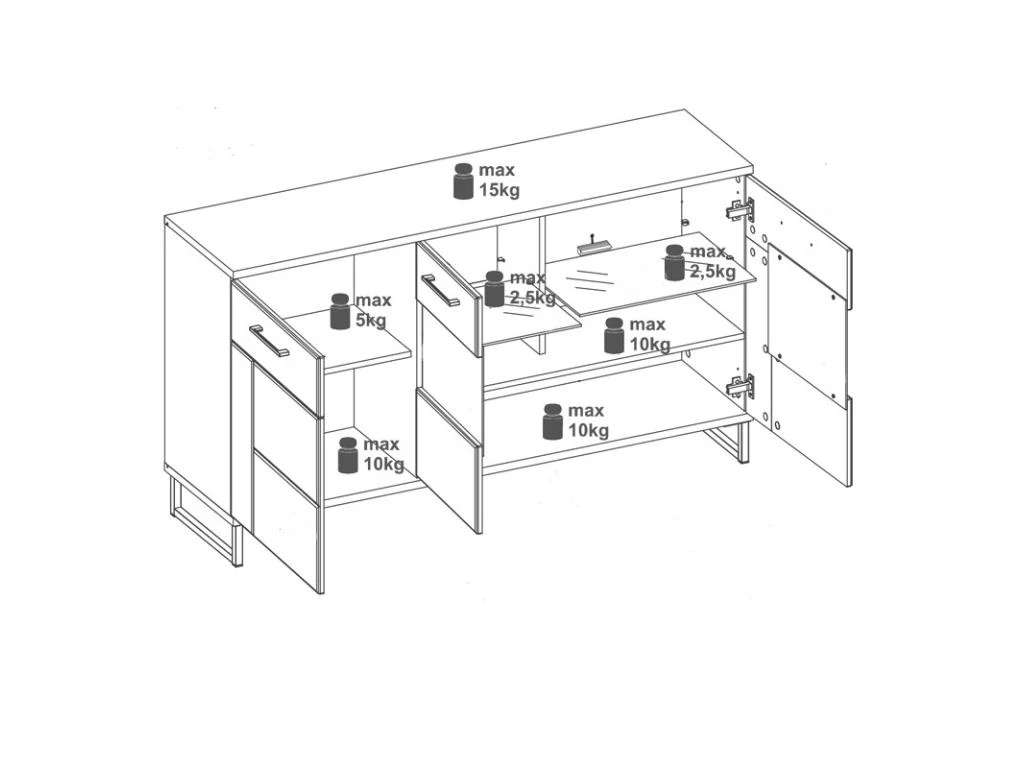 max 15kg

max 2,5kg

max 2,5kg

max 5kg

max 10kg

max 10kg

max 10kg